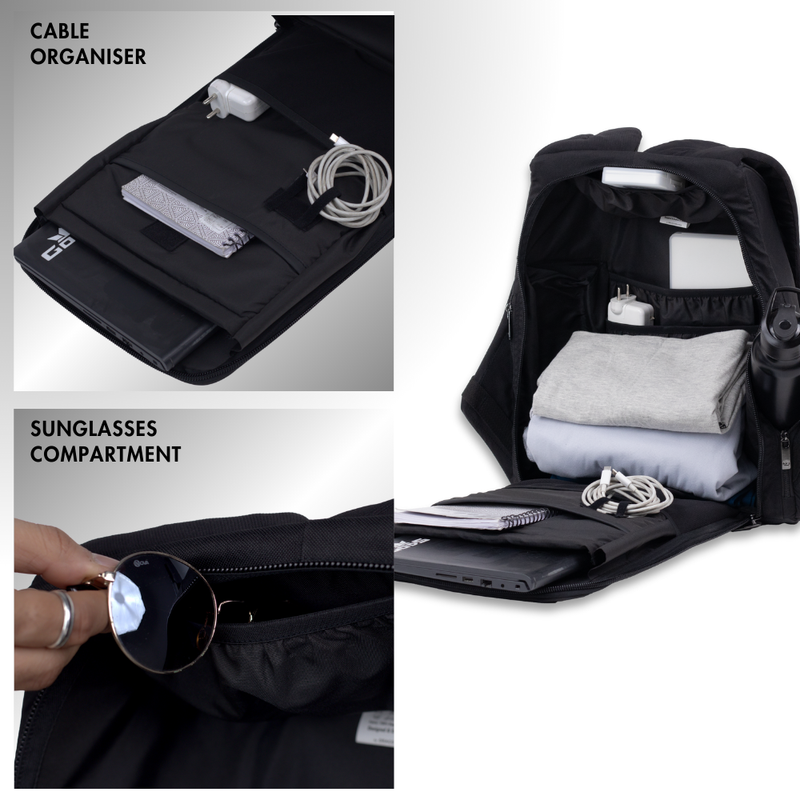 CABLE ORGANISER

SUNGLASSES COMPARTMENT