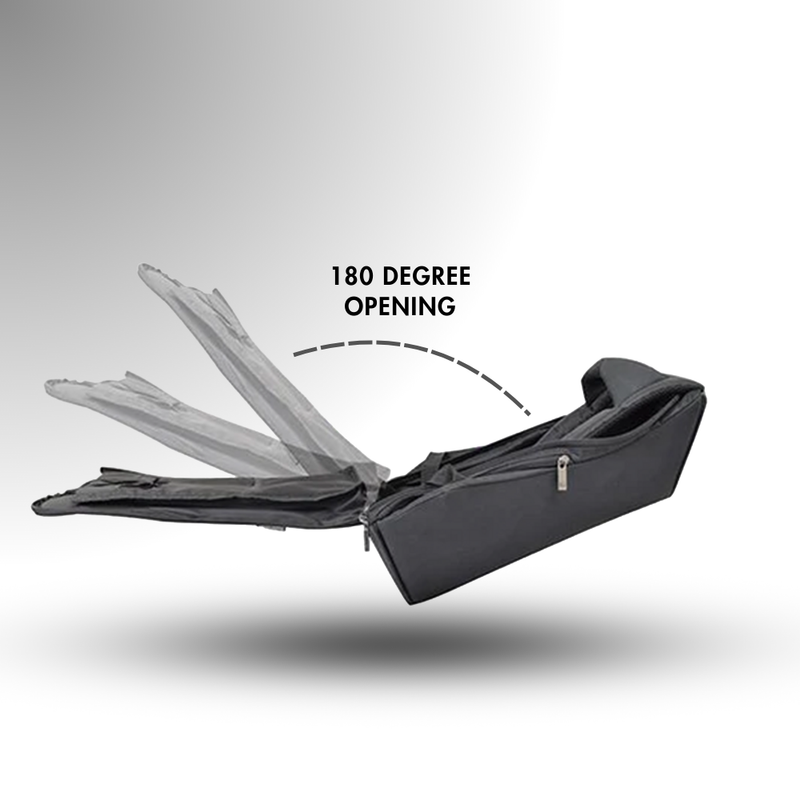 180 DEGREE
OPENING